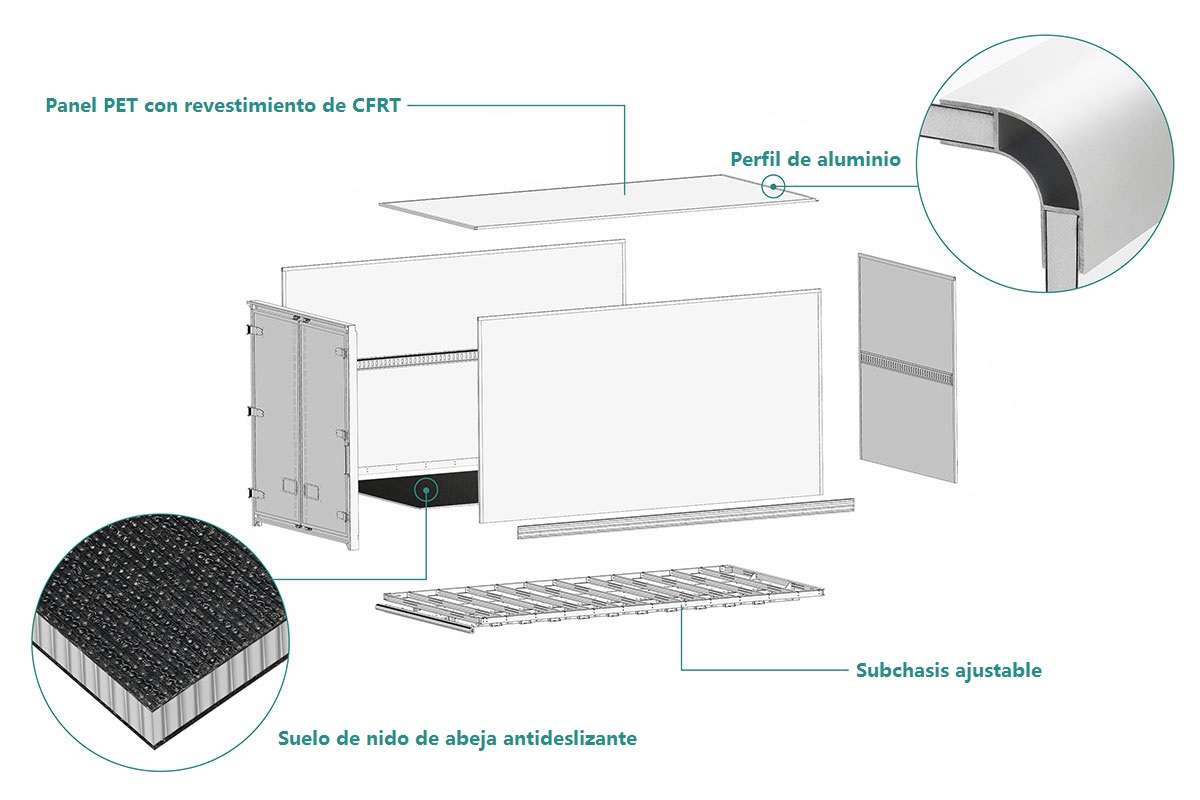 Panel PET con revestimiento de CFRT

Perfil de aluminio

Subchasis ajustable

Suelo de nido de abeja antideslizante